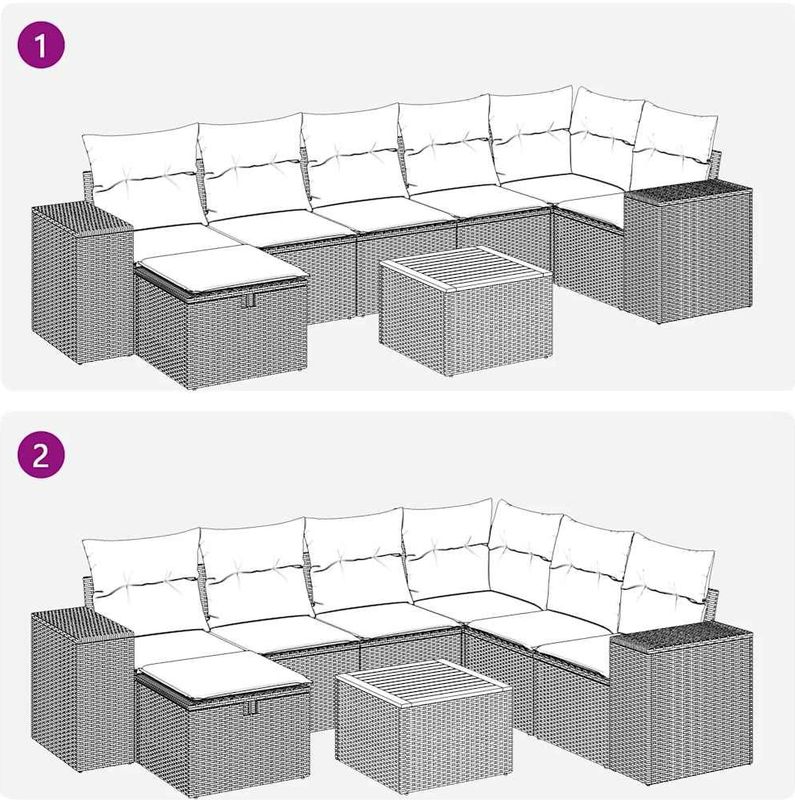 1

2