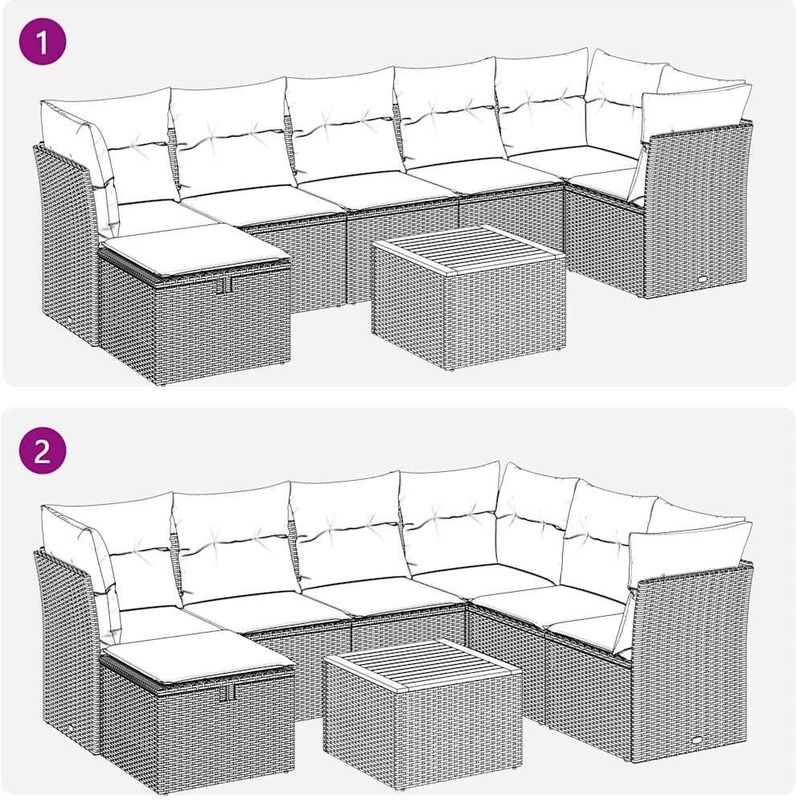 1

2