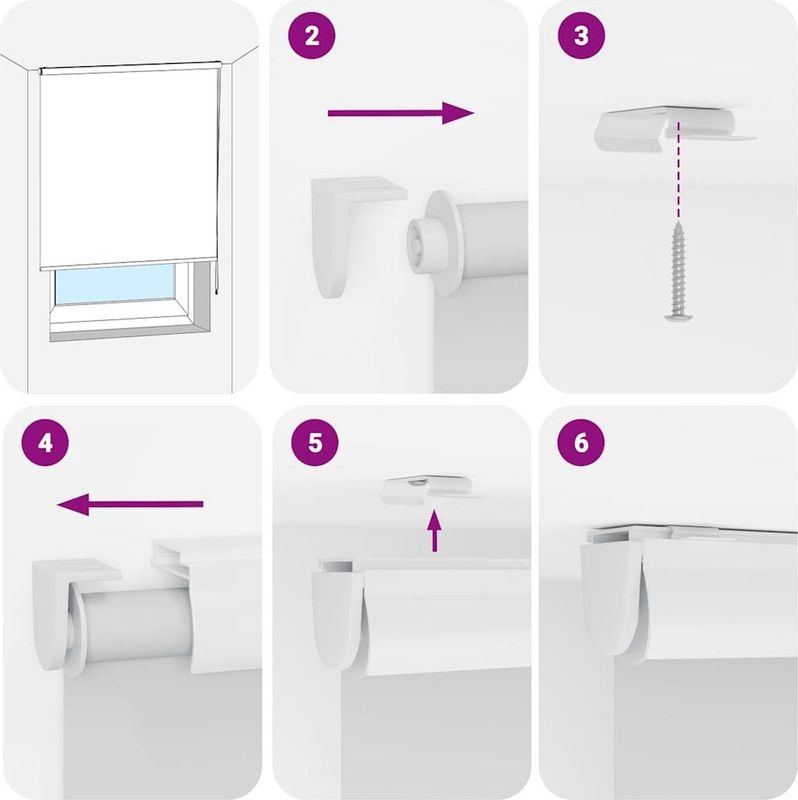 2

3

4

5

6