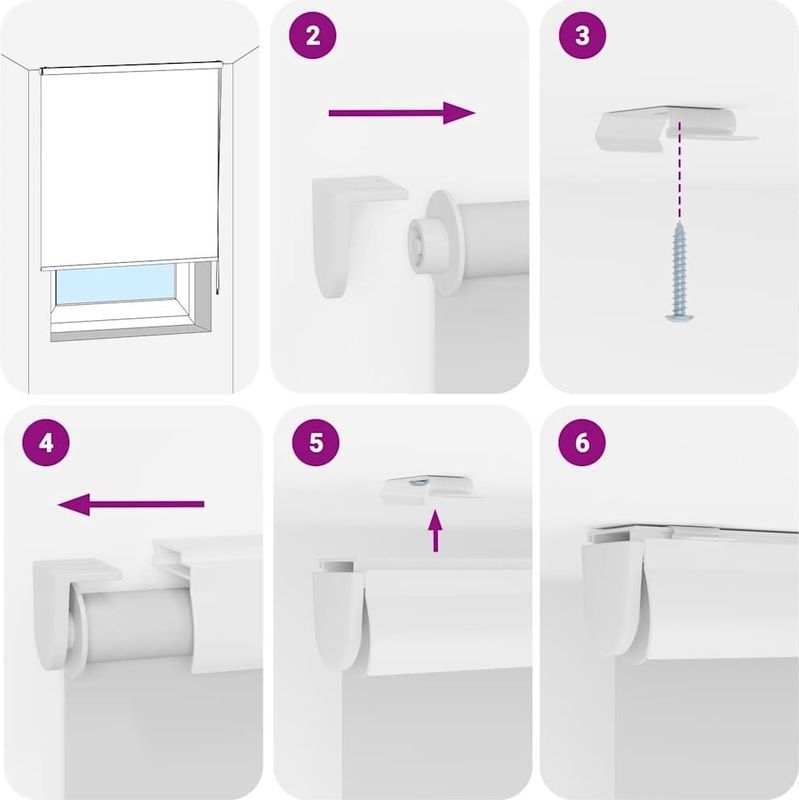 2

3

4

5

6