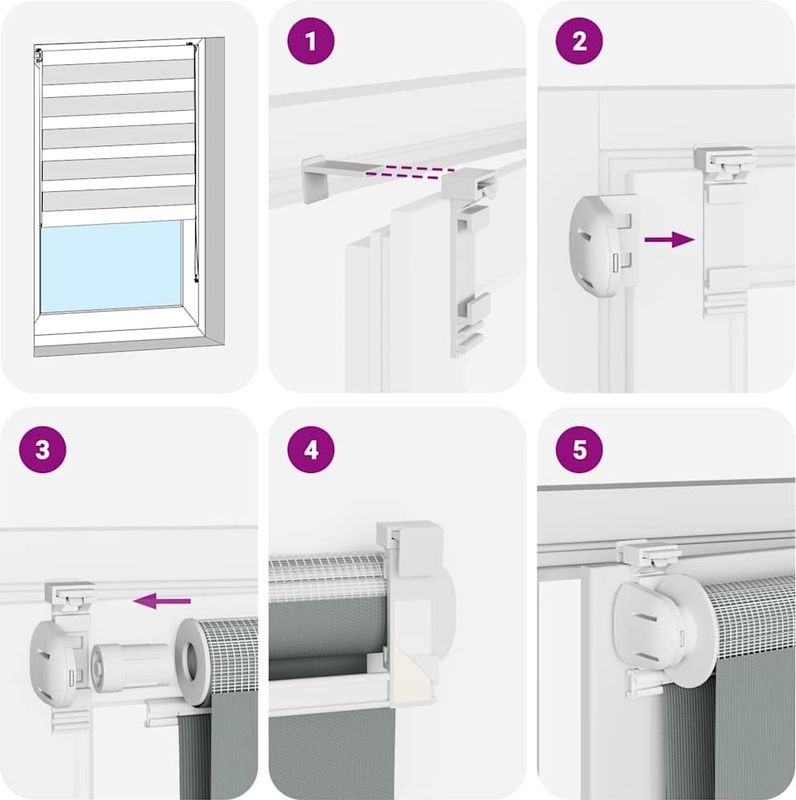 1

2

3

4

5