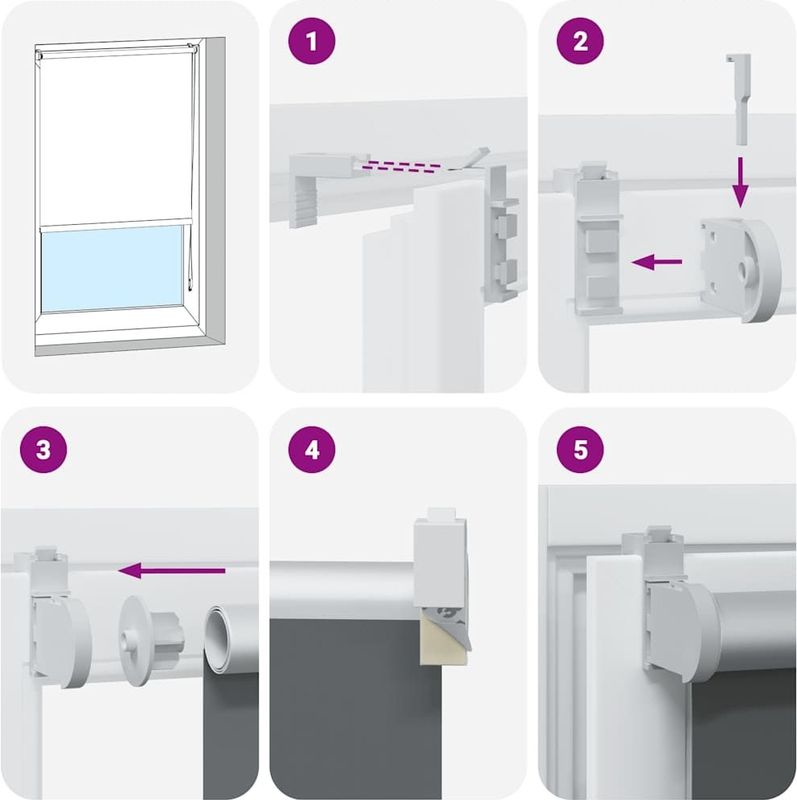 1

2

3

4

5