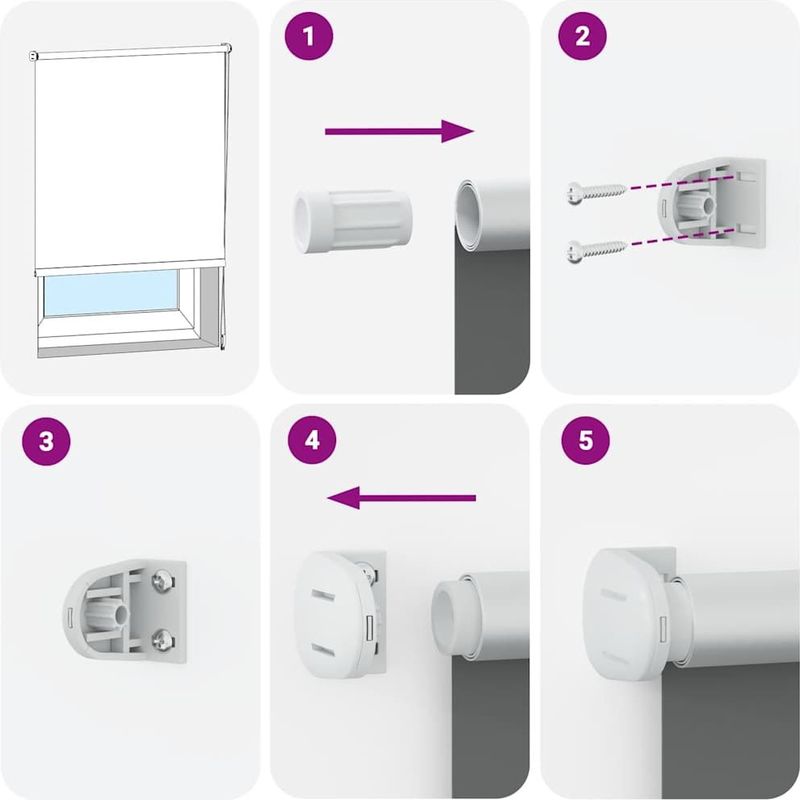 1

2

3

4

5