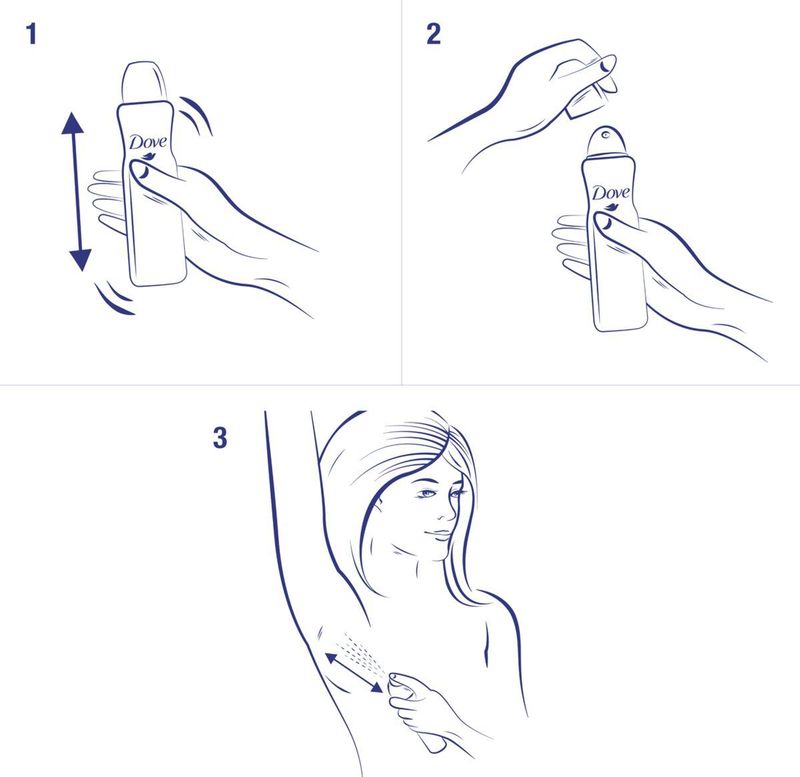 1

Dove

2

Dove

3