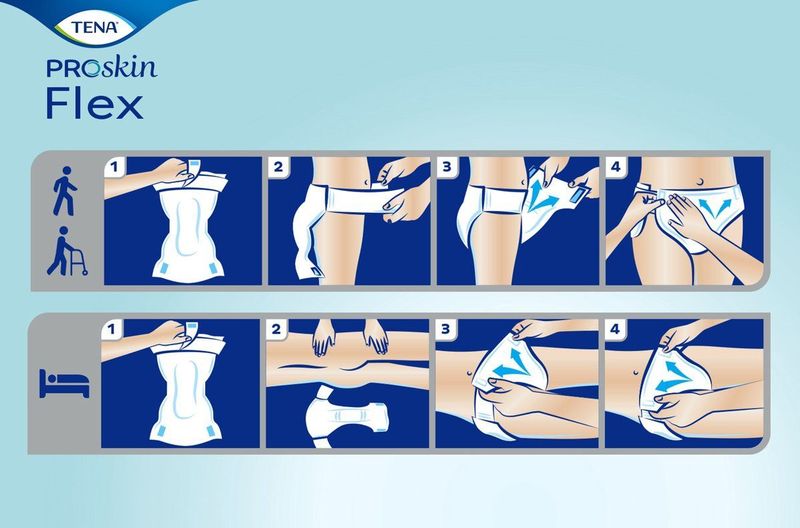 TENA

PROskin
Flex

1

2

3

4

1

2

3

4