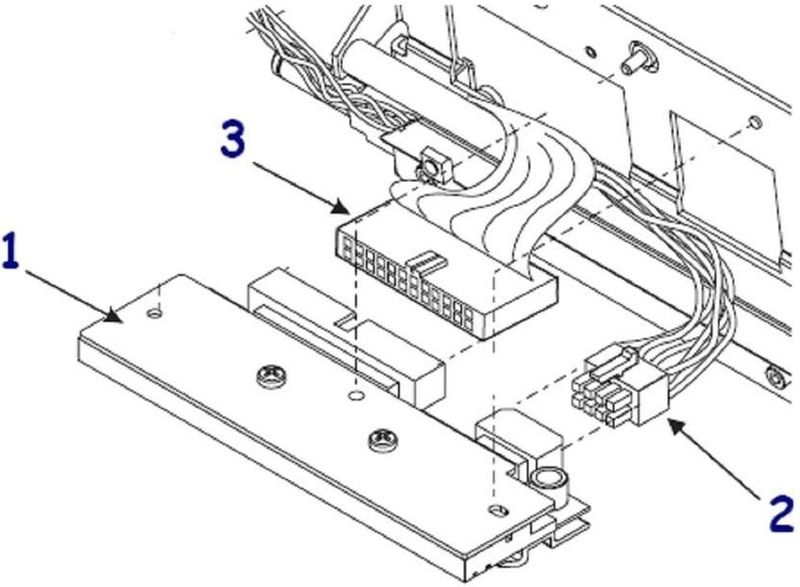 3

1

2