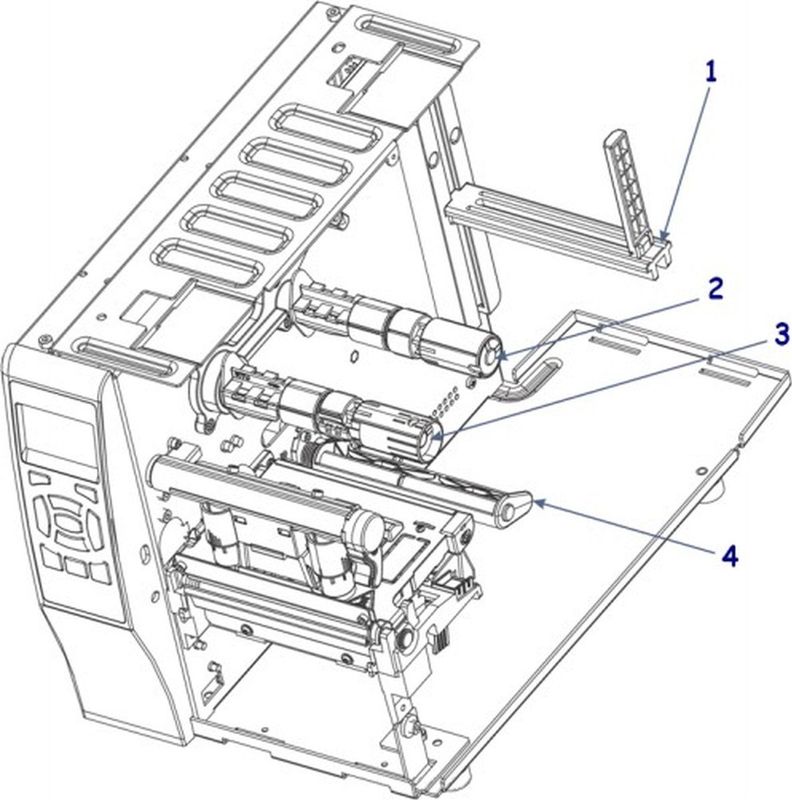 1
2
3
4