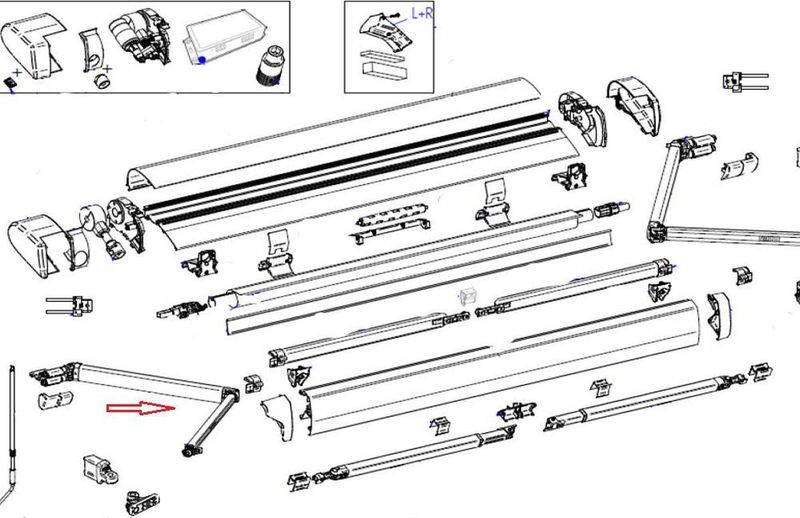 L+R