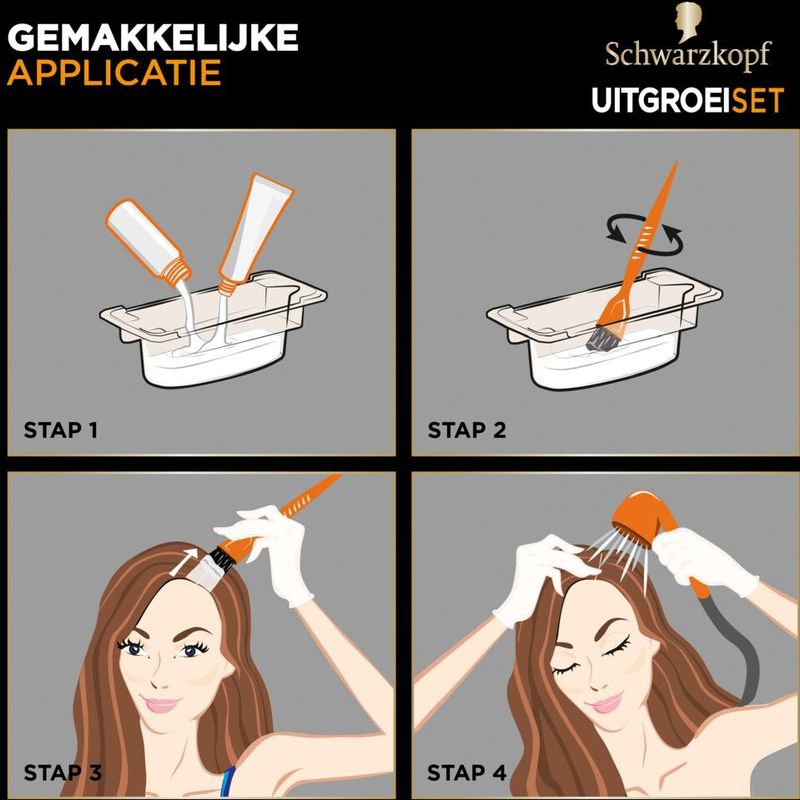 GEMAKKELIJKE
APPLICATIE

Schwarzkopf
UITGROEISET

STAP 1

STAP 2

STAP 3

STAP 4