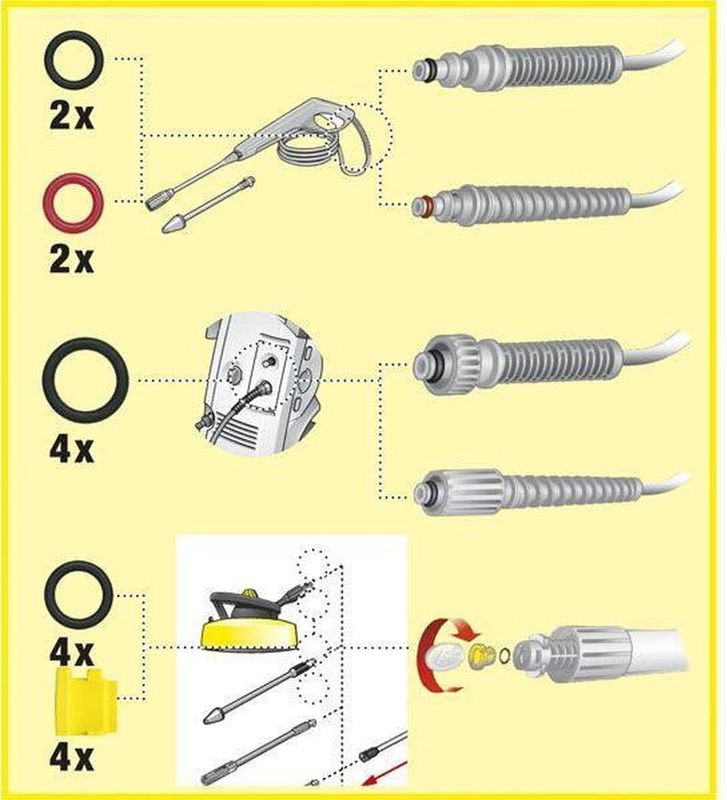 2x

2x

4x

4x

4x