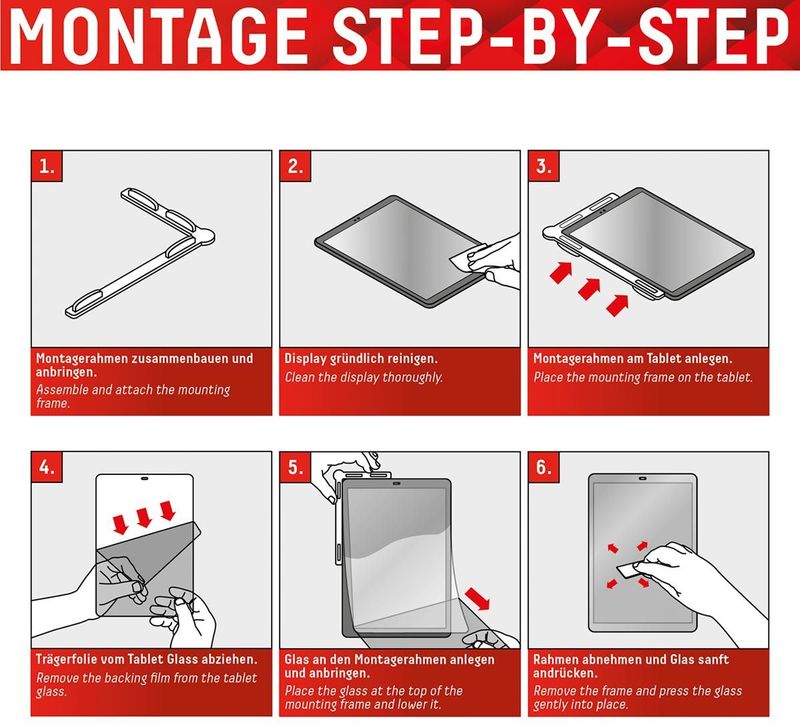 MONTAGE STEP-BY-STEP

1.

Montagerahmen zusammenbauen und anbringen.
Assemble and attach the mounting frame.

2.

Display gründlich reinigen.
Clean the display thoroughly.

3.

Montagerahmen am Tablet anlegen.
Place the mounting frame on the tablet.

4.

Trägerfolie vom Tablet Glass abziehen.
Remove the backing film from the tablet glass.

5.

Glas an den Montagerahmen anlegen und anbringen.
Place the glass at the top of the mounting frame and lower it.

6.

Rahmen abnehmen und Glas sanft andrücken.
Remove the frame and press the glass gently into place.