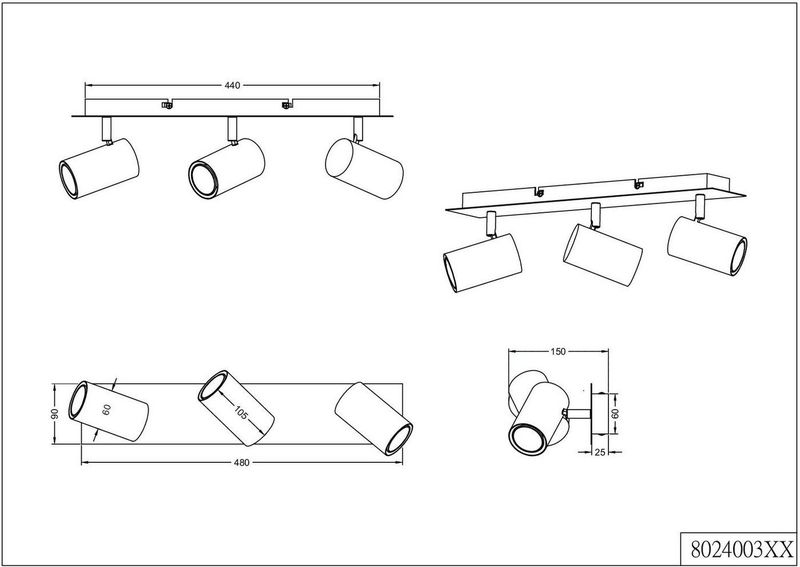 440

90
60
105
480

150
60
25

8024003XX