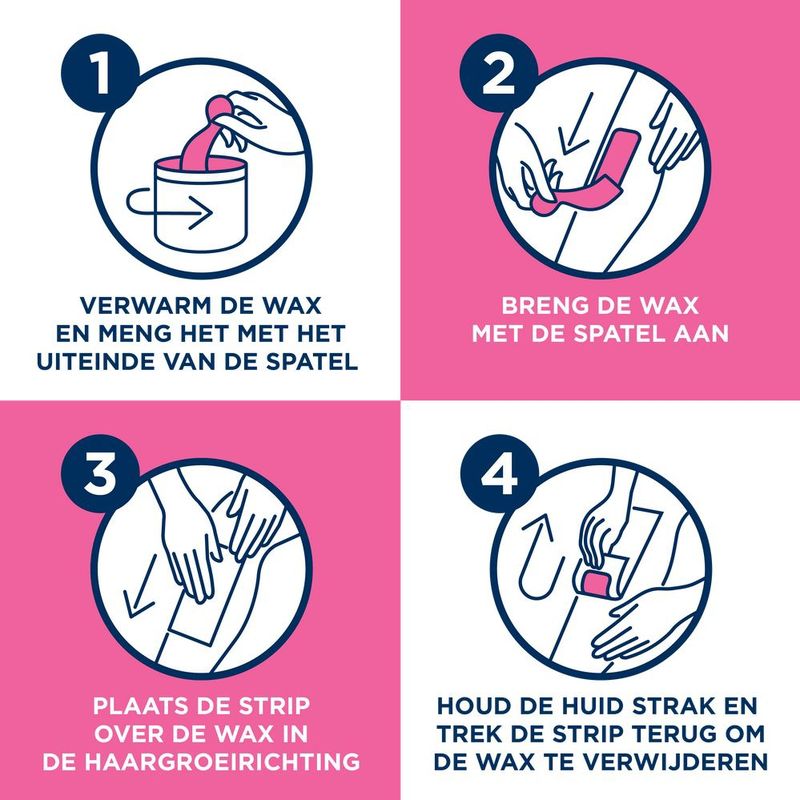 1

VERWARM DE WAX EN MENG HET MET HET UITEINDE VAN DE SPATEL

2

BRENG DE WAX MET DE SPATEL AAN

3

PLAATS DE STRIP OVER DE WAX IN DE HAARGROEIRICHTING

4

HOUD DE HUID STRAK EN TREK DE STRIP TERUG OM DE WAX TE VERWIJDEREN