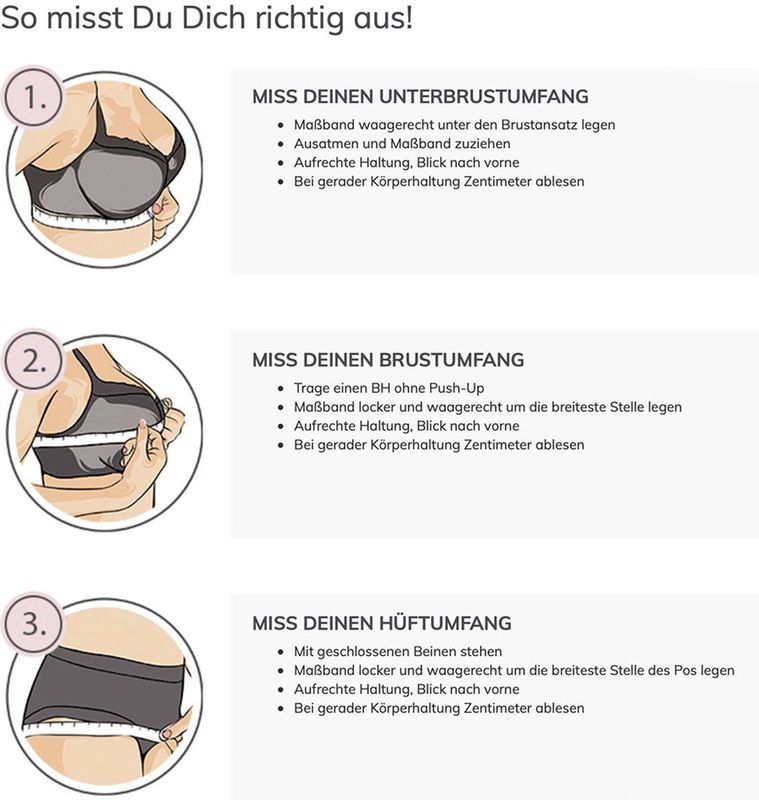 So misst Du Dich richtig aus!

1.

MISS DEINEN UNTERBRUSTUMFANG

- Maßband waagerecht unter den Brustansatz legen
- Ausatmen und Maßband zuziehen
- Aufrechte Haltung, Blick nach vorne
- Bei gerader Körperhaltung Zentimeter ablesen

2.

MISS DEINEN BRUSTUMFANG

- Trage einen BH ohne Push-Up
- Maßband locker und waagerecht um die breiteste Stelle legen
- Aufrechte Haltung, Blick nach vorne
- Bei gerader Körperhaltung Zentimeter ablesen

3.

MISS DEINEN HÜFTUMFANG

- Mit geschlossenen Beinen stehen
- Maßband locker und waagerecht um die breiteste Stelle des Pos legen
- Aufrechte Haltung, Blick nach vorne
- Bei gerader Körperhaltung Zentimeter ablesen