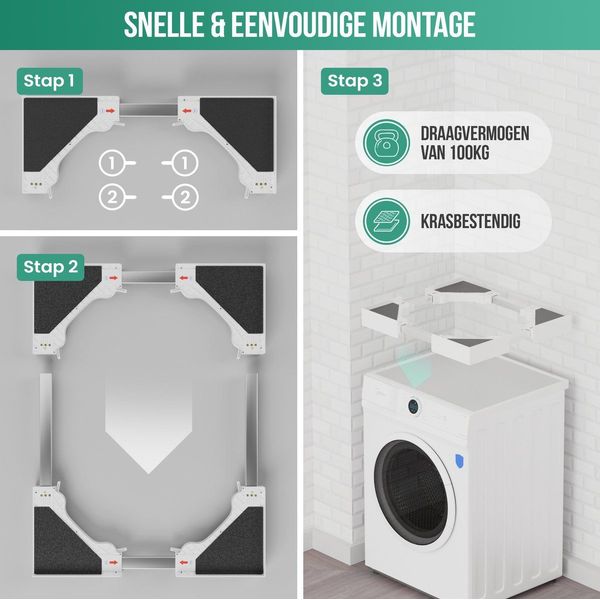 SNELLE & EENVOUDIGE MONTAGE

Stap 1

1 1
2 2

Stap 2

Stap 3

DRAAGVERMOGEN VAN 100KG

KRASBESTENDIG